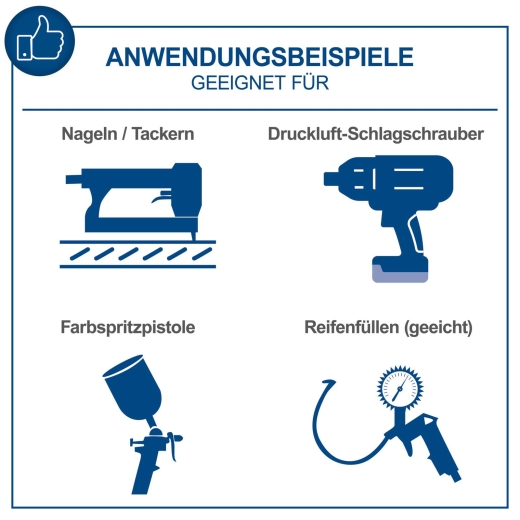 ANWENDUNGSBEISPIELE
GEEIGNET FÜR

Nageln / Tackern

Druckluft-Schlagschrauber

Farbspritzpistole

Reifenfüllen (geeicht)